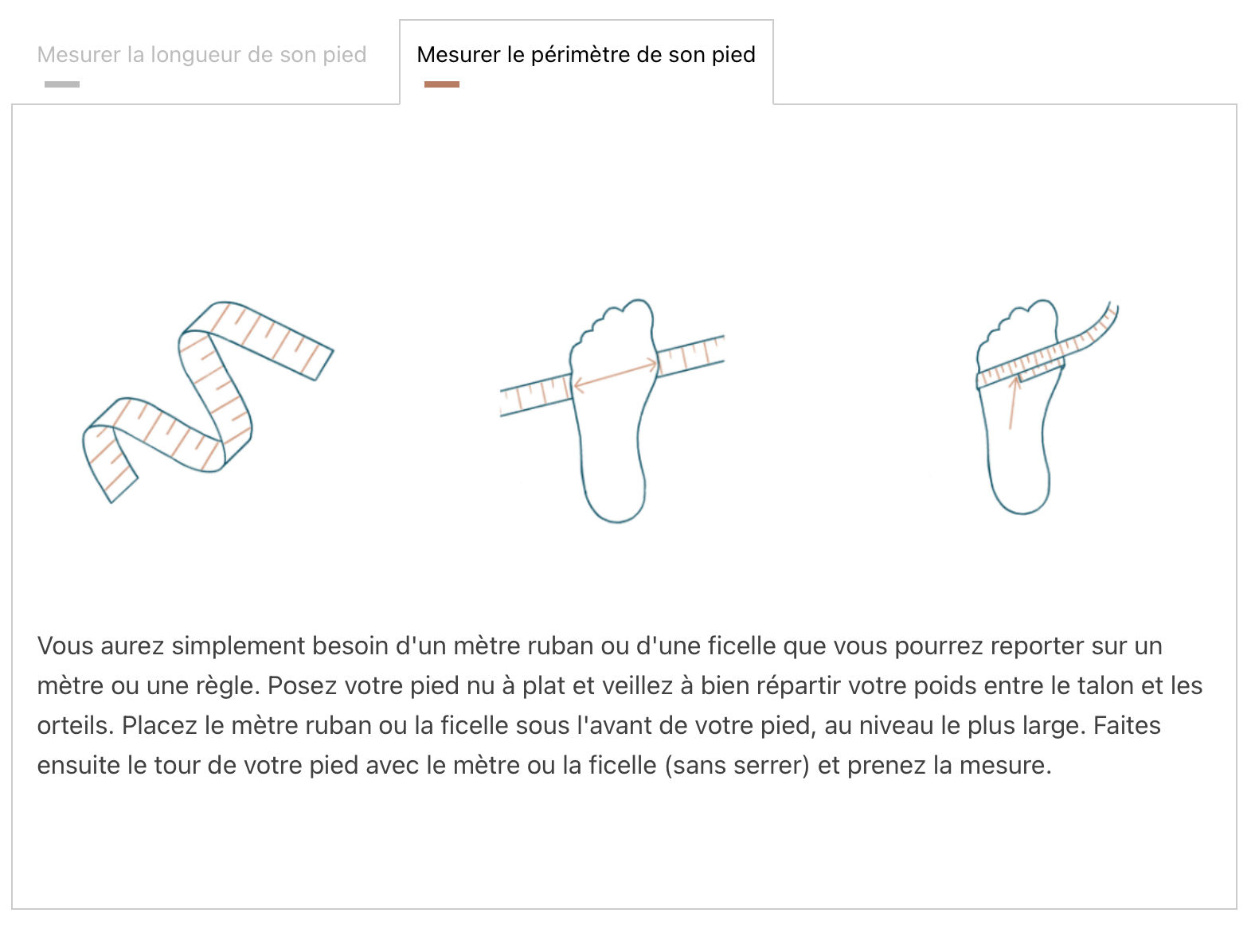 Mesurer la longueur de son pied

Mesurer le périmètre de son pied

Vous aurez simplement besoin d'un mètre ruban ou d'une ficelle que vous pourrez reporter sur un mètre ou une règle. Posez votre pied nu à plat et veillez à bien répartir votre poids entre le talon et les orteils. Placez le mètre ruban ou la ficelle sous l'avant de votre pied, au niveau le plus large. Faites ensuite le tour de votre pied avec le mètre ou la ficelle (sans serrer) et prenez la mesure.