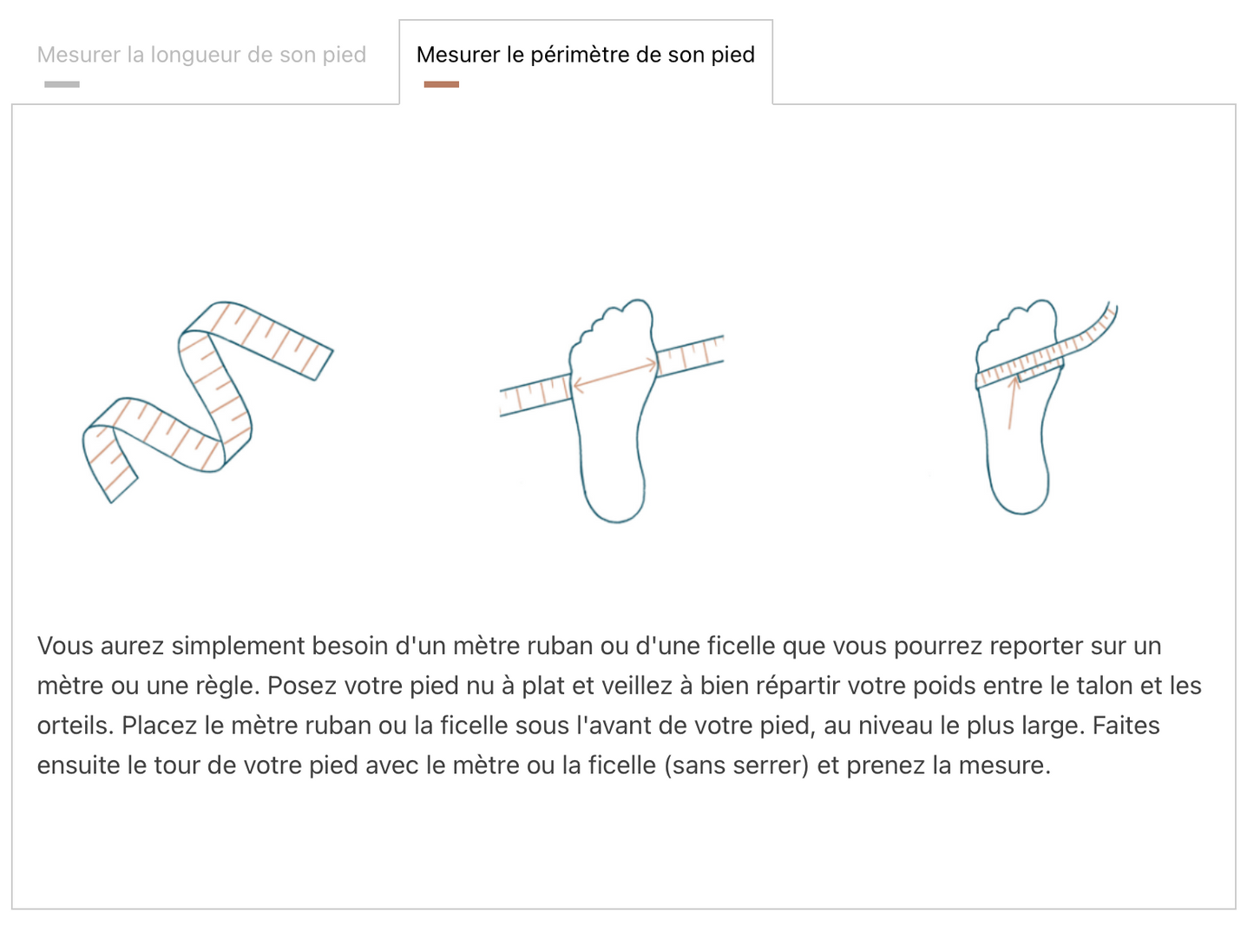 Mesurer la longueur de son pied

Mesurer le périmètre de son pied

Vous aurez simplement besoin d'un mètre ruban ou d'une ficelle que vous pourrez reporter sur un mètre ou une règle. Posez votre pied nu à plat et veillez à bien répartir votre poids entre le talon et les orteils. Placez le mètre ruban ou la ficelle sous l'avant de votre pied, au niveau le plus large. Faites ensuite le tour de votre pied avec le mètre ou la ficelle (sans serrer) et prenez la mesure.