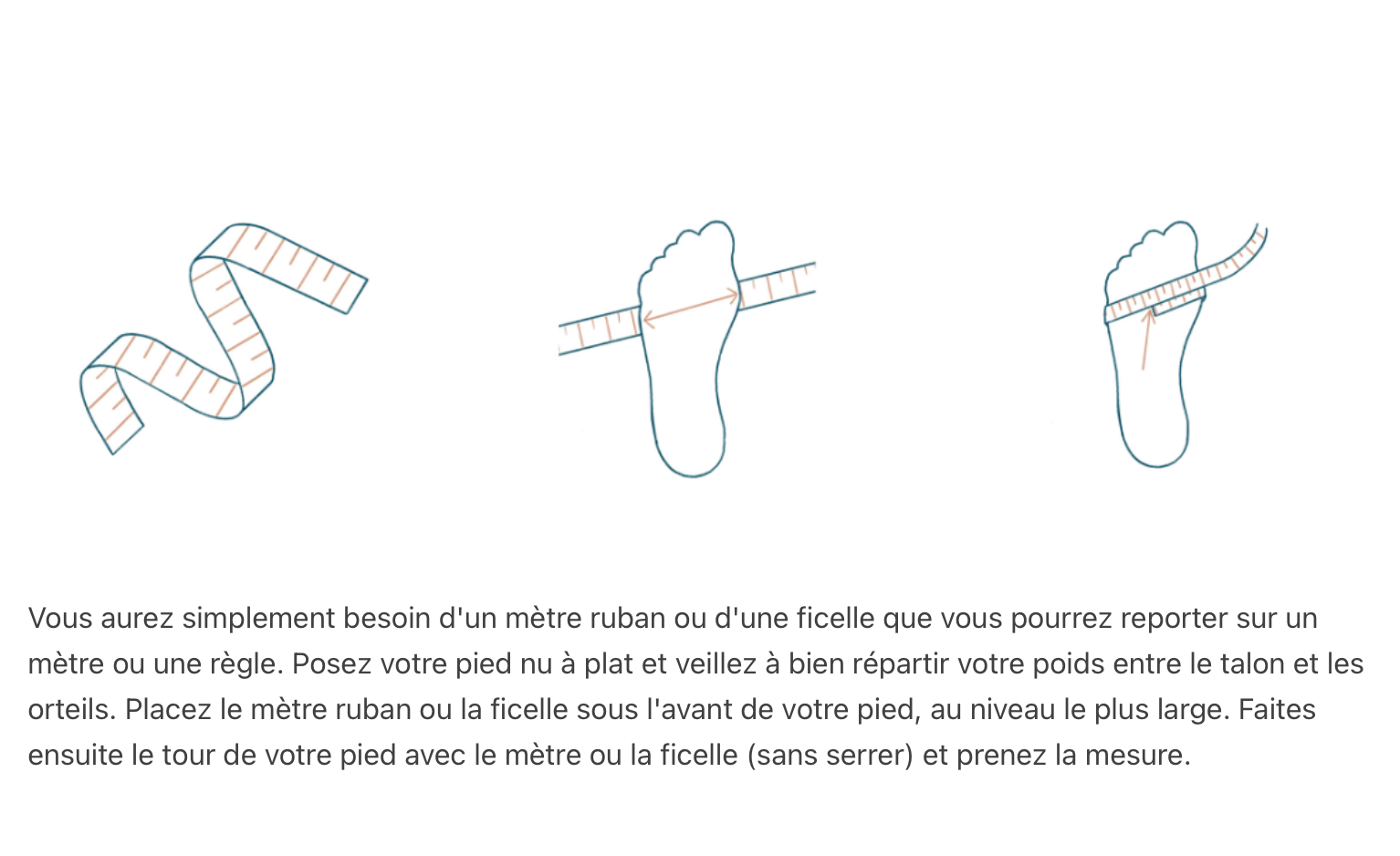 Vous aurez simplement besoin d'un mètre ruban ou d'une ficelle que vous pourrez reporter sur un mètre ou une règle. Posez votre pied nu à plat et veillez à bien répartir votre poids entre le talon et les orteils. Placez le mètre ruban ou la ficelle sous l'avant de votre pied, au niveau le plus large. Faites ensuite le tour de votre pied avec le mètre ou la ficelle (sans serrer) et prenez la mesure.