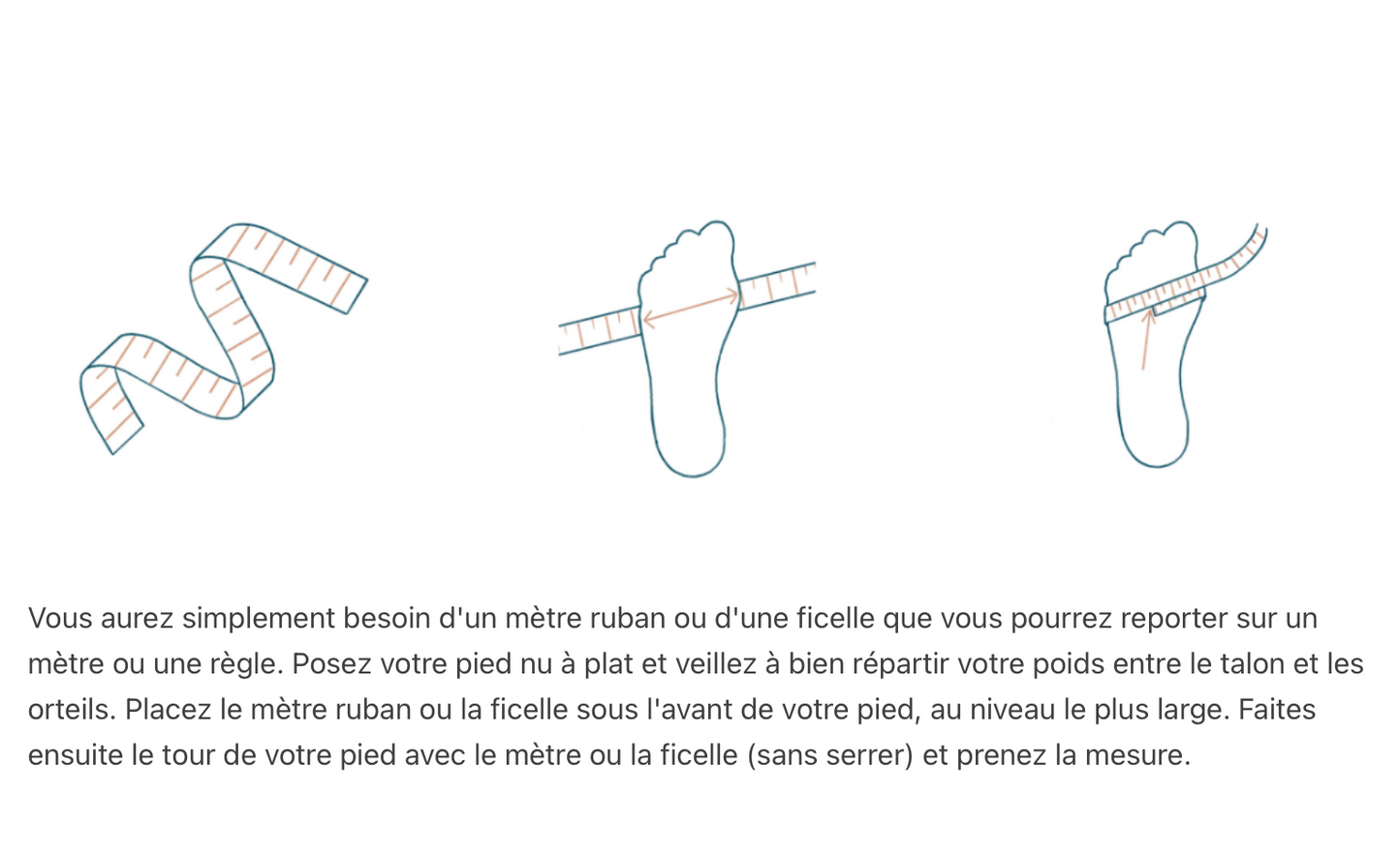 Vous aurez simplement besoin d'un mètre ruban ou d'une ficelle que vous pourrez reporter sur un mètre ou une règle. Posez votre pied nu à plat et veillez à bien répartir votre poids entre le talon et les orteils. Placez le mètre ruban ou la ficelle sous l'avant de votre pied, au niveau le plus large. Faites ensuite le tour de votre pied avec le mètre ou la ficelle (sans serrer) et prenez la mesure.